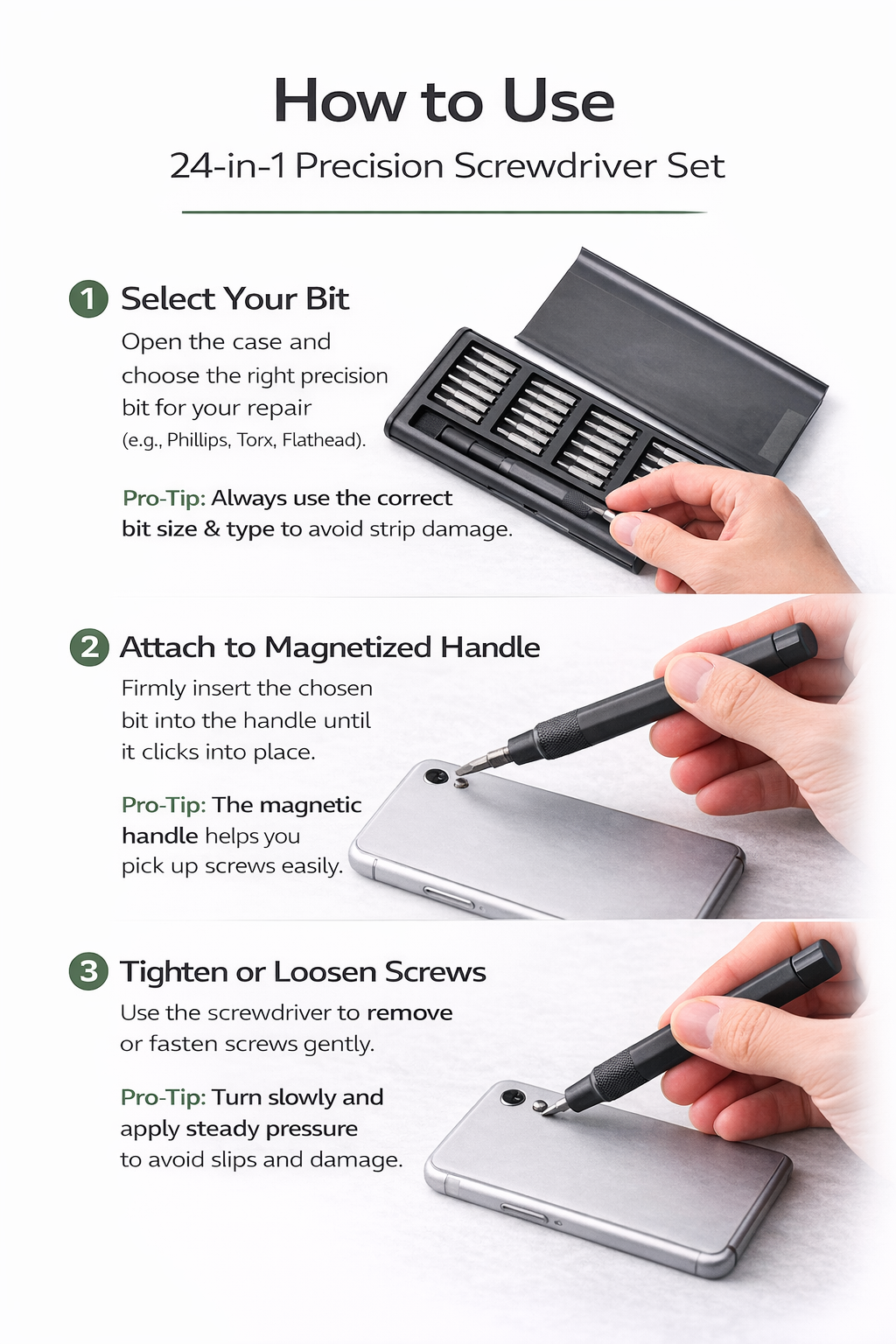 How to Use

24-in-1 Precision Screwdriver Set

1 Select Your Bit

Open the case and choose the right precision bit for your repair (e.g., Phillips, Torx, Flathead).

Pro-Tip: Always use the correct bit size & type to avoid strip damage.

2 Attach to Magnetized Handle

Firmly insert the chosen bit into the handle until it clicks into place.

Pro-Tip: The magnetic handle helps you pick up screws easily.

3 Tighten or Loosen Screws

Use the screwdriver to remove or fasten screws gently.

Pro-Tip: Turn slowly and apply steady pressure to avoid slips and damage.